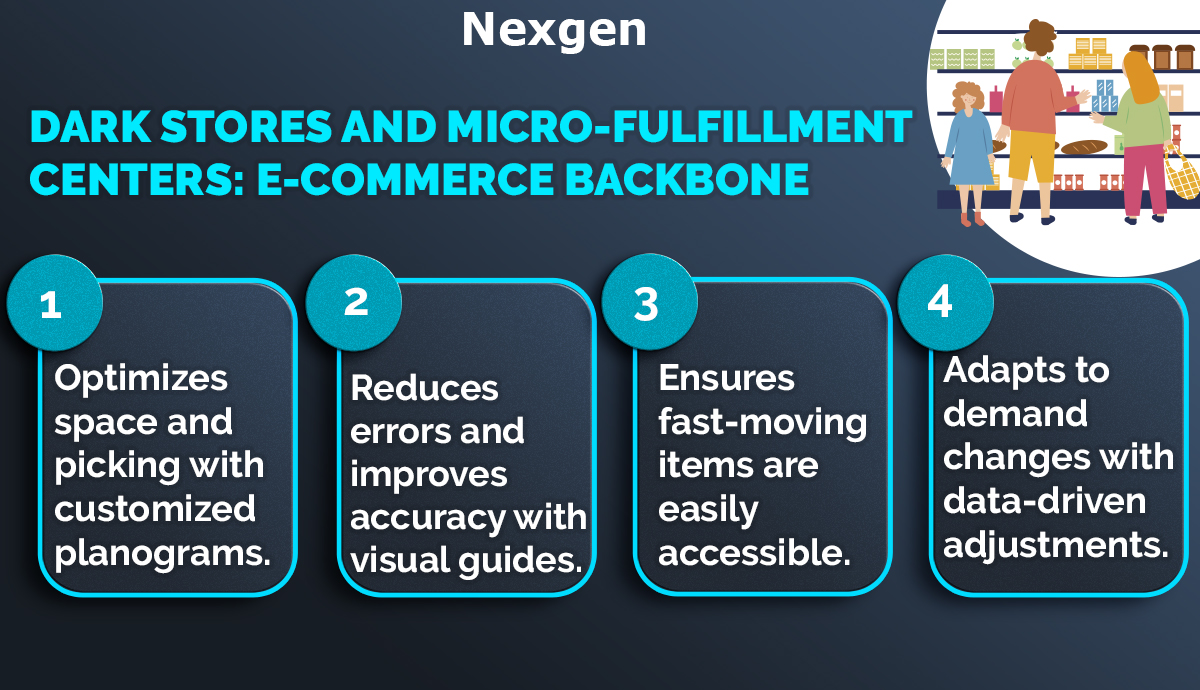 Nexgen

DARK STORES AND MICRO-FULFILLMENT CENTERS: E-COMMERCE BACKBONE

1

Optimizes space and picking with customized planograms.

2

Reduces errors and improves accuracy with visual guides.

3

Ensures fast-moving items are easily accessible.

4

Adapts to demand changes with data-driven adjustments.