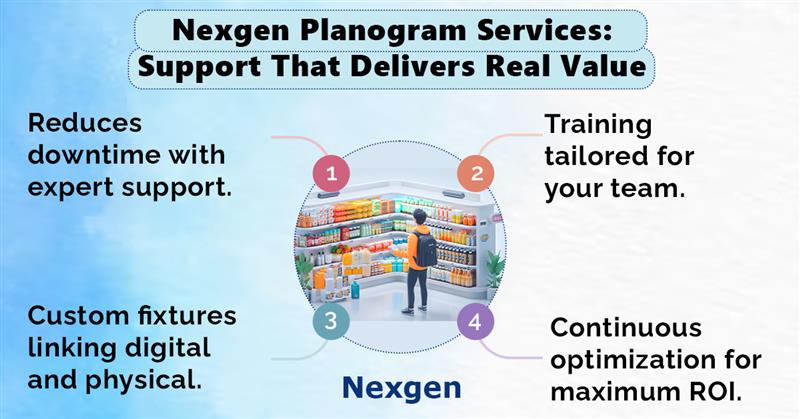 Nexgen Planogram Services: Support That Delivers Real Value

1

Reduces downtime with expert support.

2

Training tailored for your team.

3

Custom fixtures linking digital and physical.

4

Continuous optimization for maximum ROI.

Nexgen